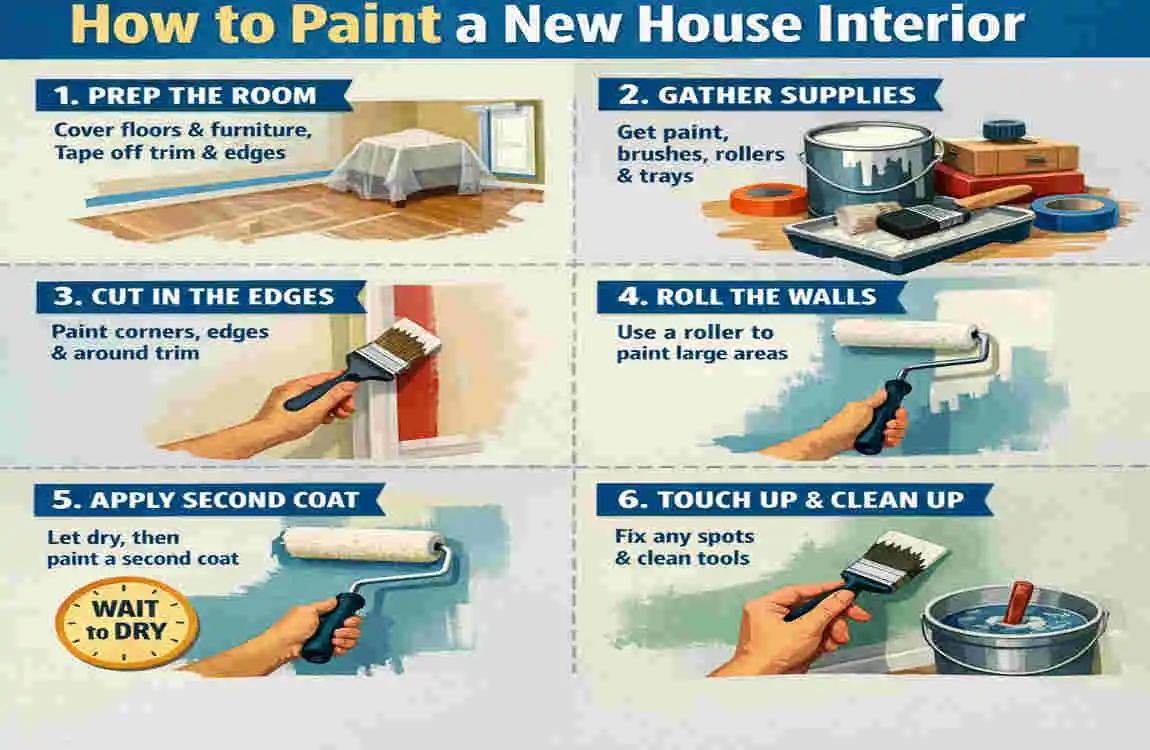 How to Paint a New House Interior

1. PREP THE ROOM
Cover floors & furniture, Tape off trim & edges

2. GATHER SUPPLIES
Get paint, brushes, rollers & trays

3. CUT IN THE EDGES
Paint corners, edges & around trim

4. ROLL THE WALLS
Use a roller to paint large areas

5. APPLY SECOND COAT
Let dry, then paint a second coat

WAIT to DRY

6. TOUCH UP & CLEAN UP
Fix any spots & clean tools