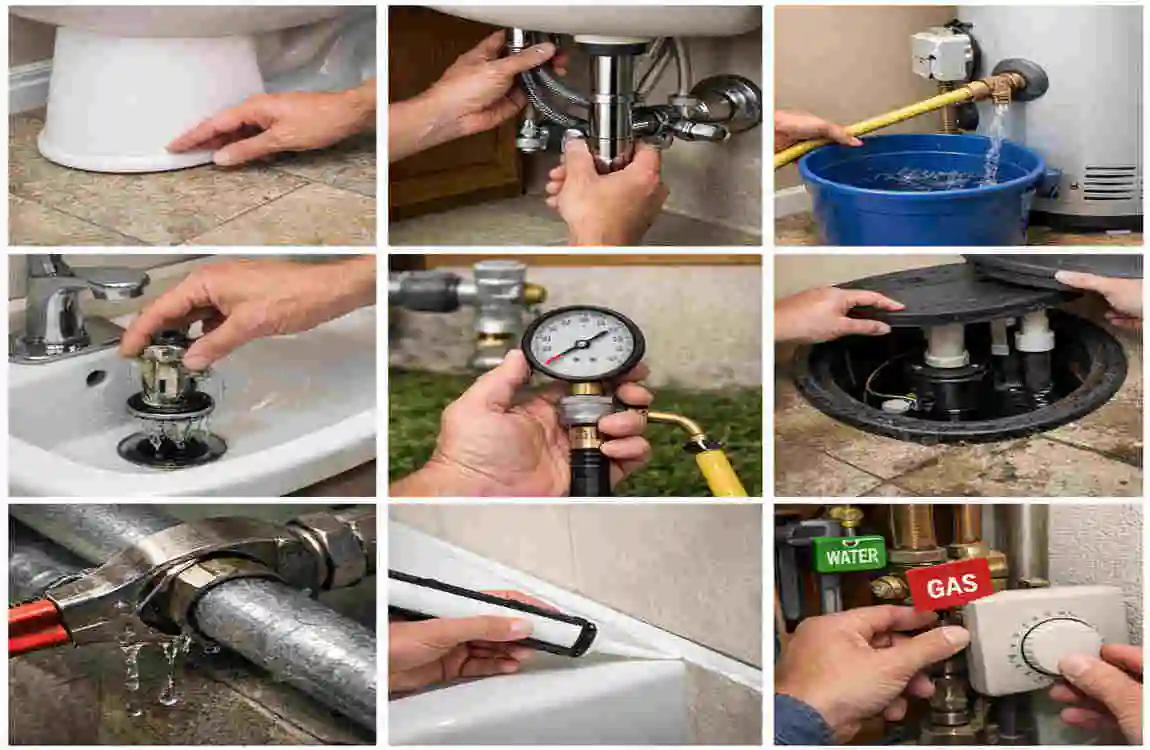 WATER
GAS