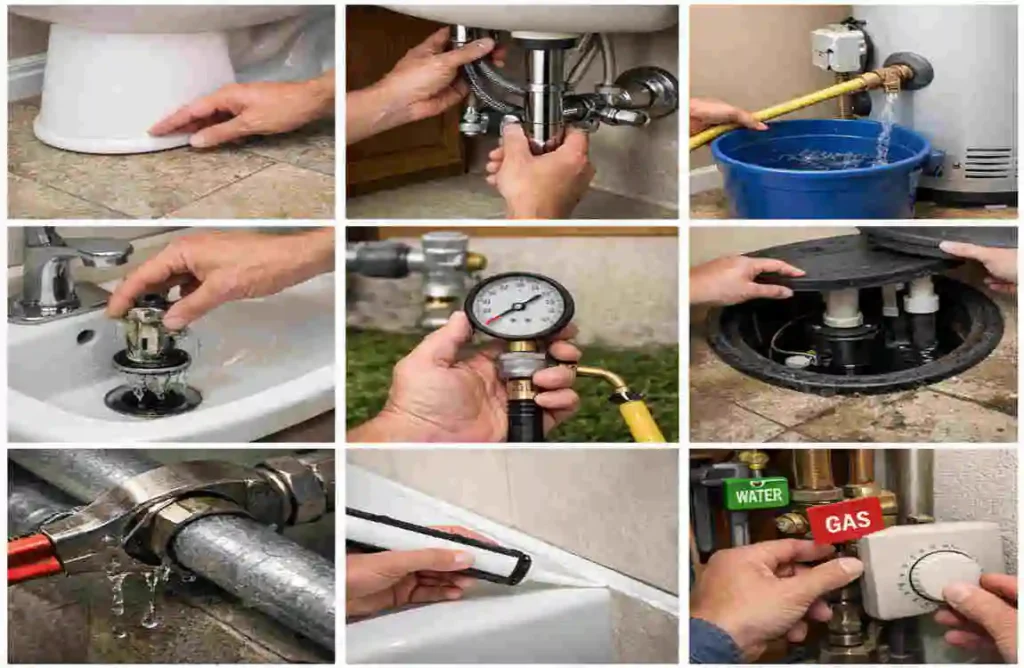 WATER
GAS