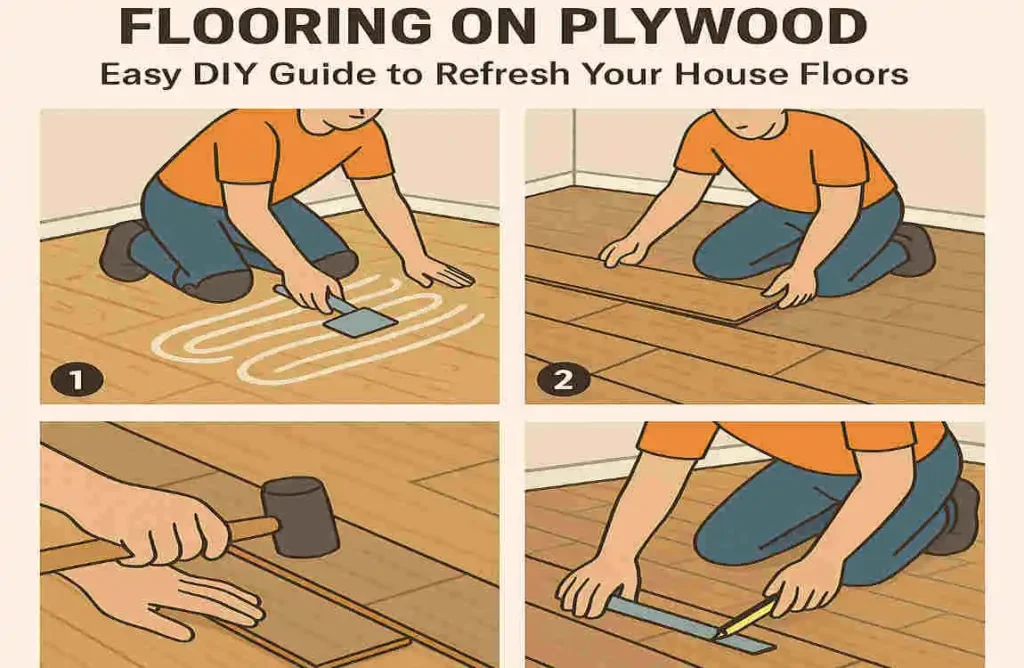 FLOORING ON PLYWOOD
Easy DIY Guide to Refresh Your House Floors

1

2