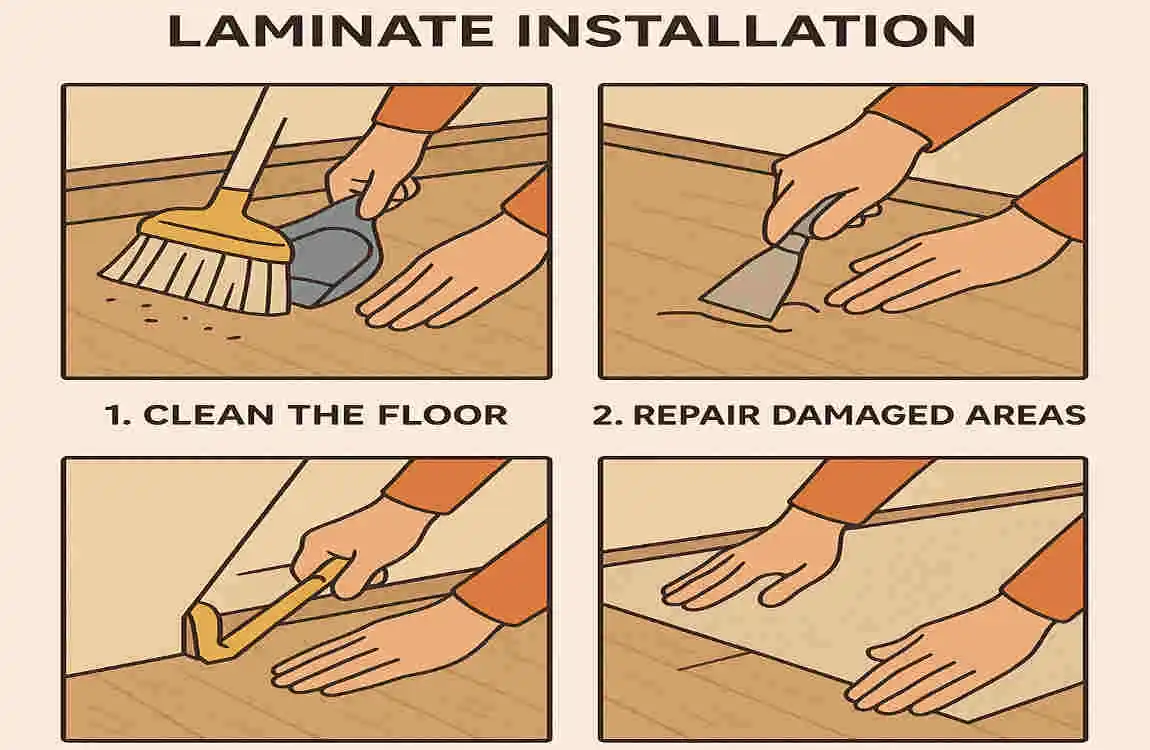 LAMINATE INSTALLATION

1. CLEAN THE FLOOR

2. REPAIR DAMAGED AREAS