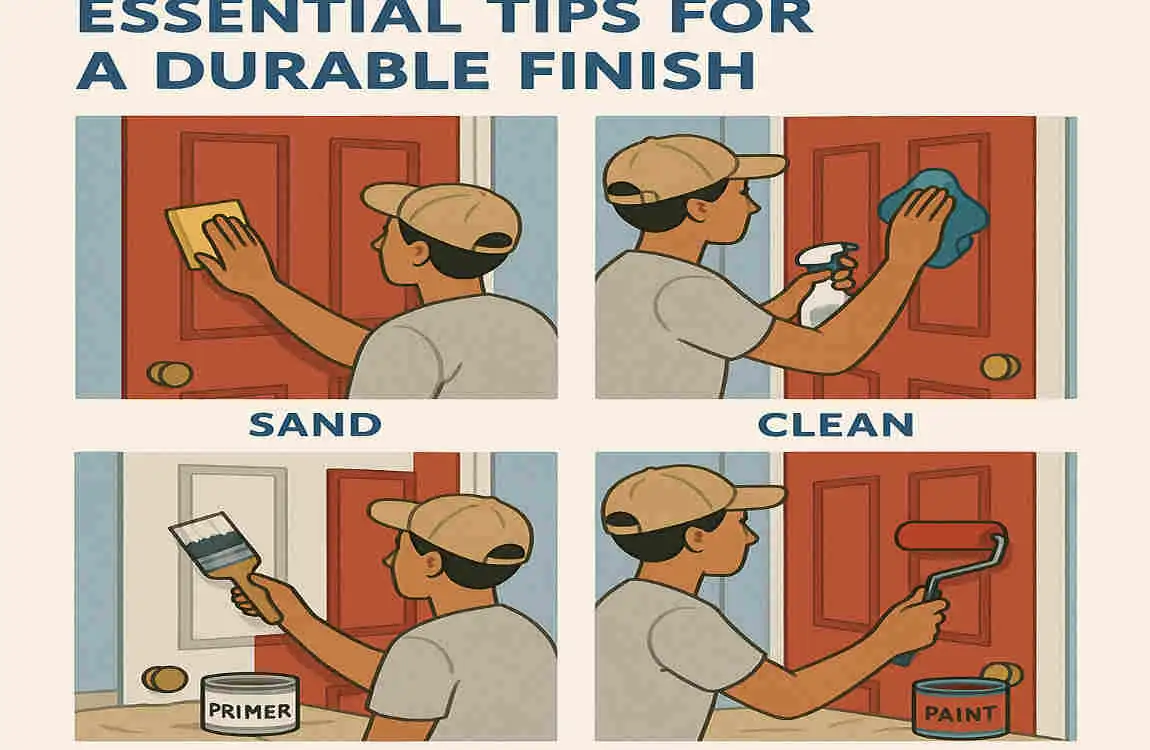 ESSENTIAL TIPS FOR A DURABLE FINISH

SAND

CLEAN

PRIMER

PAINT