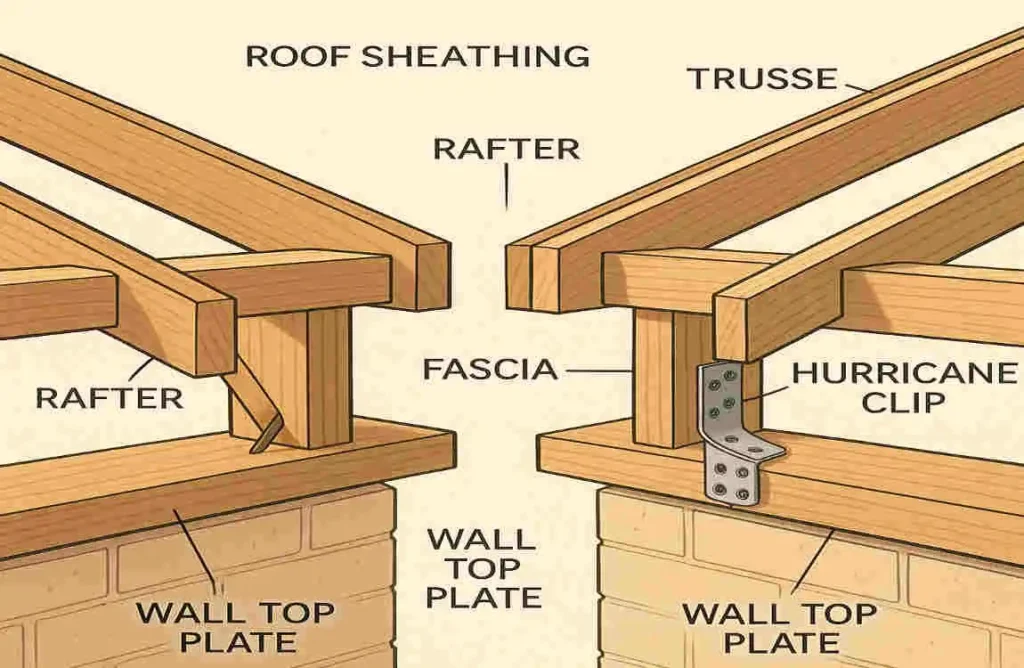 ROOF SHEATHING

TRUSSE

RAFTER

RAFTER

FASCIA

HURRICANE CLIP

WALL TOP PLATE

WALL TOP PLATE

WALL TOP PLATE