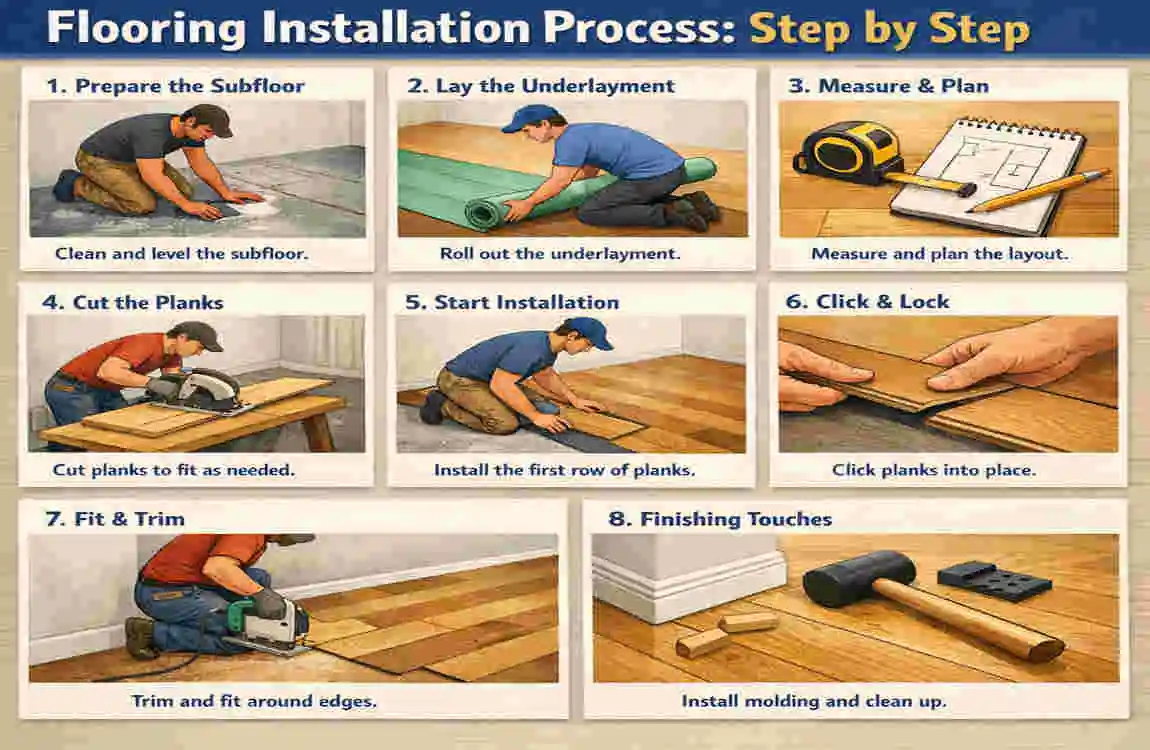 Flooring Installation Process: Step by Step

1. Prepare the Subfloor

Clean and level the subfloor.

2. Lay the Underlayment

Roll out the underlayment.

3. Measure & Plan

Measure and plan the layout.

4. Cut the Planks

Cut planks to fit as needed.

5. Start Installation

Install the first row of planks.

6. Click & Lock

Click planks into place.

7. Fit & Trim

Trim and fit around edges.

8. Finishing Touches

Install molding and clean up.