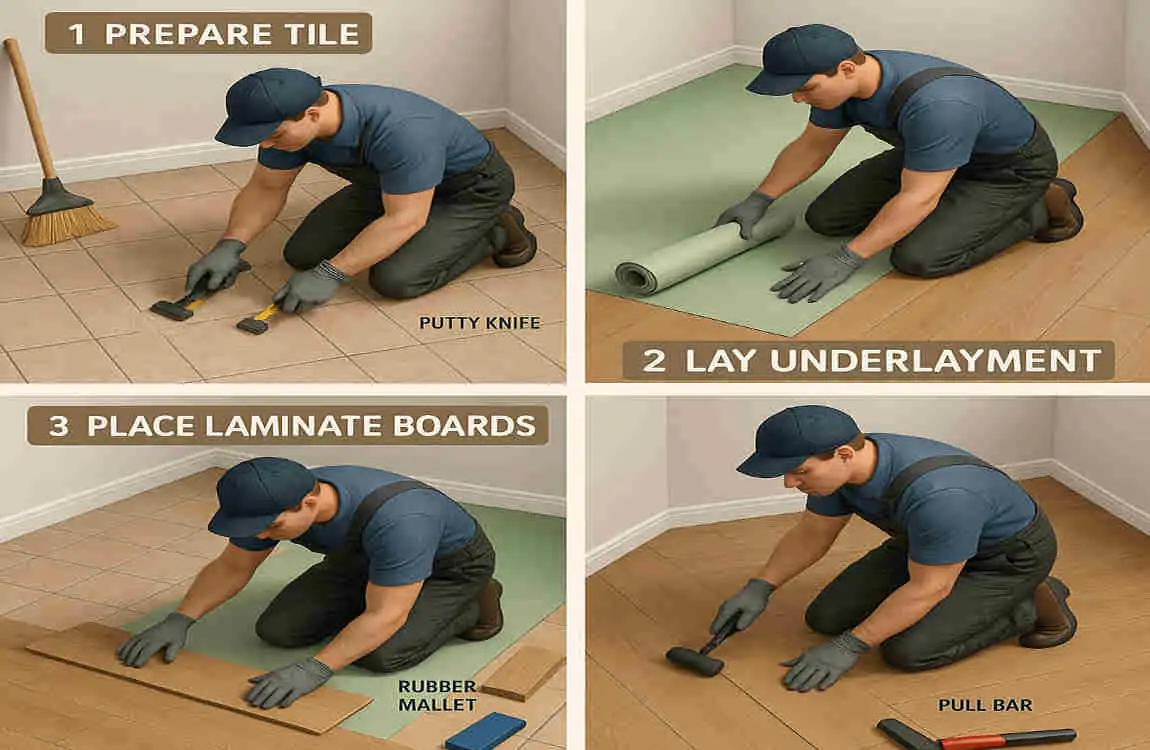 1 PREPARE TILE

PUTTY KNIFE

2 LAY UNDERLAYMENT

3 PLACE LAMINATE BOARDS

RUBBER MALLET

PULL BAR