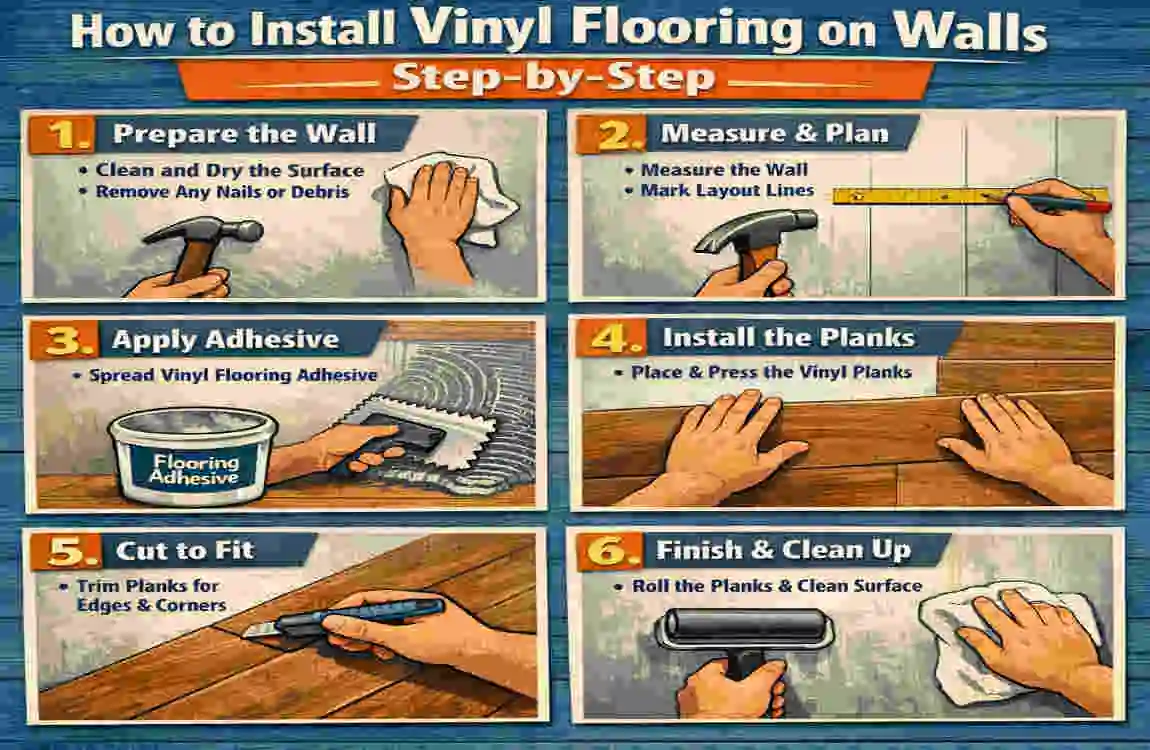 How to Install Vinyl Flooring on Walls

Step-by-Step

1. Prepare the Wall
• Clean and Dry the Surface
• Remove Any Nails or Debris

2. Measure & Plan
• Measure the Wall
• Mark Layout Lines

3. Apply Adhesive
• Spread Vinyl Flooring Adhesive

Flooring Adhesive

4. Install the Planks
• Place & Press the Vinyl Planks

5. Cut to Fit
• Trim Planks for Edges & Corners

6. Finish & Clean Up
• Roll the Planks & Clean Surface