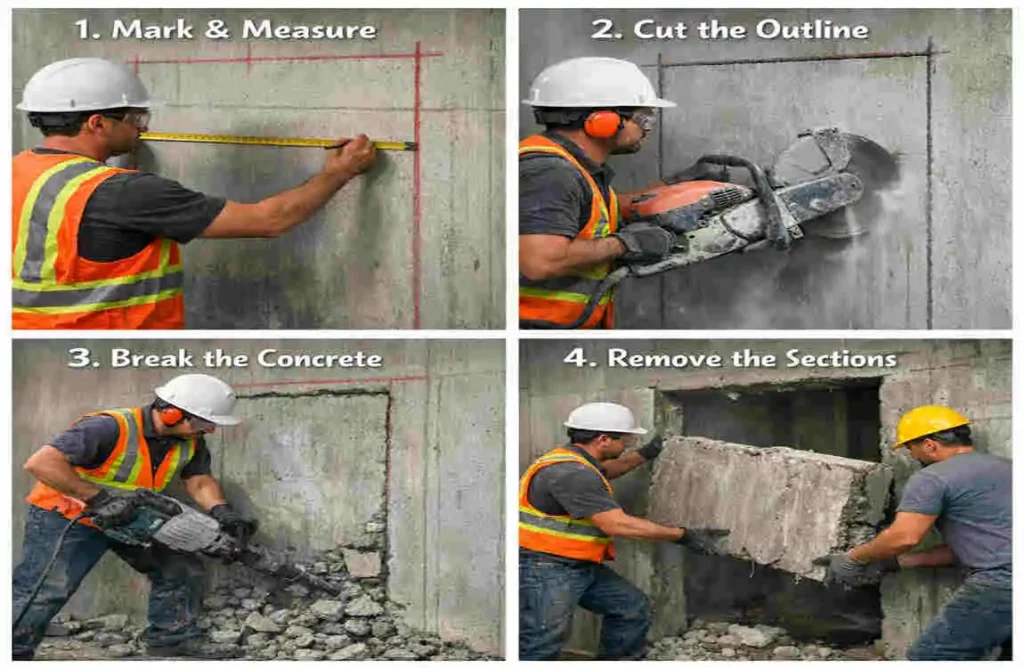 1. Mark & Measure

2. Cut the Outline

3. Break the Concrete

4. Remove the Sections