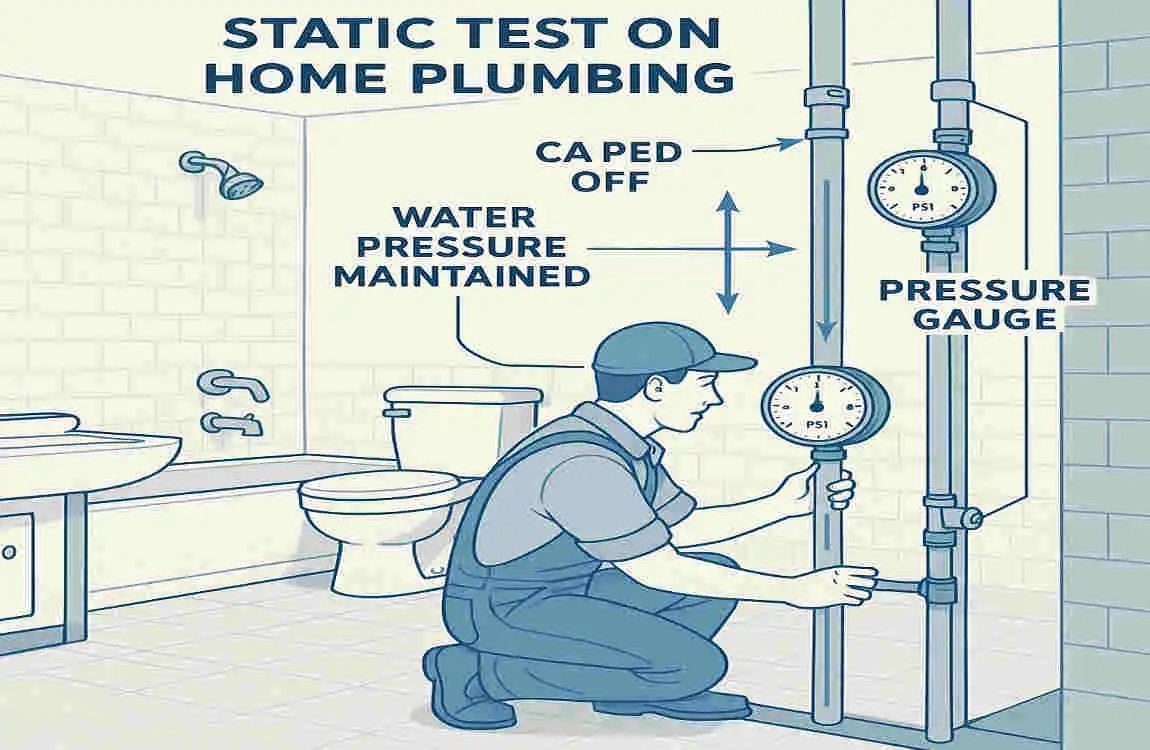 STATIC TEST ON HOME PLUMBING

CA PED OFF

WATER PRESSURE MAINTAINED

PRESSURE GAUGE

PSI

PSI